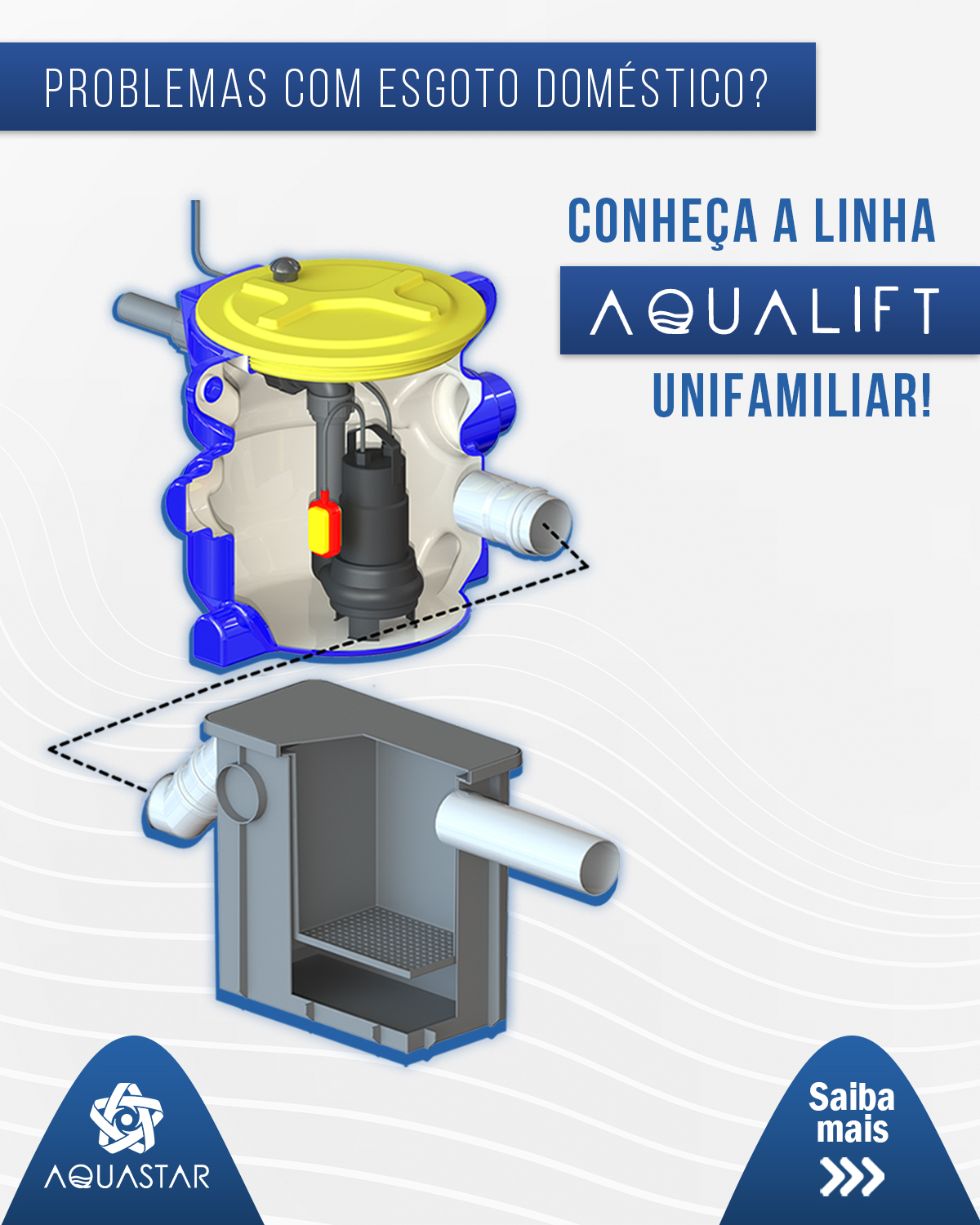 PROBLEMAS COM ESGOTO DOMÉSTICO?

CONHEÇA A LINHA

AQUALIFT

UNIFAMILIAR!

AQUASTAR

Saiba mais